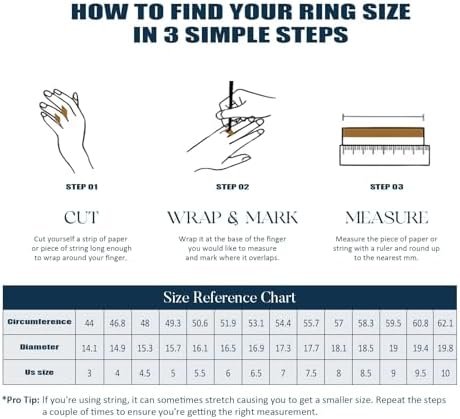 HOW TO FIND YOUR RING SIZE
IN 3 SIMPLE STEPS

STEP 01

CUT

Cut yourself a strip of paper or piece of string long enough to wrap around your finger.

STEP 02

WRAP & MARK

Wrap it at the base of the finger you would like to measure and mark where it overlaps.

STEP 03

MEASURE

Measure the piece of paper or string with a ruler and round up to the nearest mm.

Size Reference Chart

| Circumference | 44 | 46.8 | 48 | 49.3 | 50.6 | 51.9 | 53.1 | 54.4 | 55.7 | 57 | 58.3 | 59.5 | 60.8 | 62.1 |
|---|---|---|---|---|---|---|---|---|---|---|---|---|---|---|
| Diameter | 14.1 | 14.9 | 15.3 | 15.7 | 16.1 | 16.5 | 16.9 | 17.3 | 17.7 | 18.1 | 18.5 | 19 | 19.4 | 19.8 |
| Us size | 3 | 4 | 4.5 | 5 | 5.5 | 6 | 6.5 | 7 | 7.5 | 8 | 8.5 | 9 | 9.5 | 10 |

*Pro Tip: If you're using string, it can sometimes stretch causing you to get a smaller size. Repeat the steps a couple of times to ensure you're getting the right measurement.