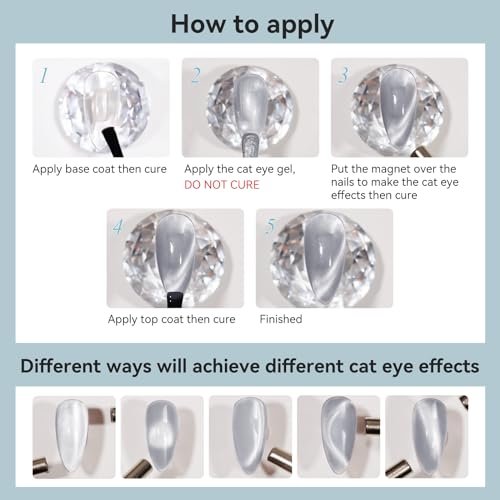 How to apply

1

Apply base coat then cure

2

Apply the cat eye gel, DO NOT CURE

3

Put the magnet over the nails to make the cat eye effects then cure

4

Apply top coat then cure

5

Finished

Different ways will achieve different cat eye effects