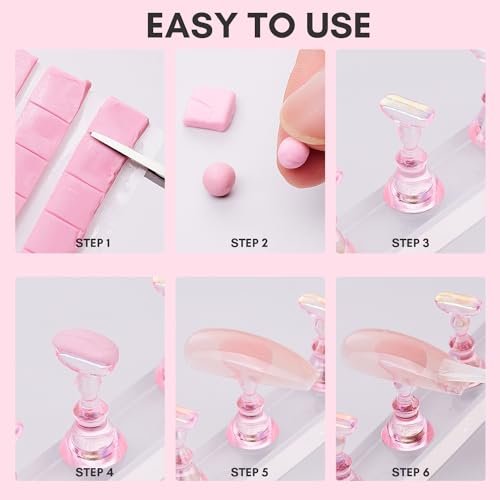 EASY TO USE

STEP 1

STEP 2

STEP 3

STEP 4

STEP 5

STEP 6