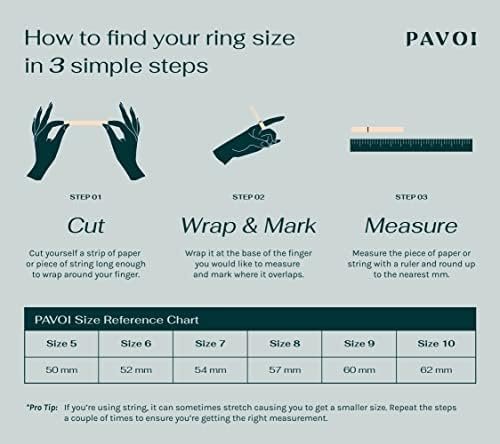 How to find your ring size in 3 simple steps

PAVOI

STEP 01

Cut

Cut yourself a strip of paper or piece of string long enough to wrap around your finger.

STEP 02

Wrap & Mark

Wrap it at the base of the finger you would like to measure and mark where it overlaps.

STEP 03

Measure

Measure the piece of paper or string with a ruler and round up to the nearest mm.

PAVOI Size Reference Chart

| Size 5 | Size 6 | Size 7 | Size 8 | Size 9 | Size 10 |
|---|---|---|---|---|---|
| 50 mm | 52 mm | 54 mm | 57 mm | 60 mm | 62 mm |

*Pro Tip: If you're using string, it can sometimes stretch causing you to get a smaller size. Repeat the steps a couple of times to ensure you're getting the right measurement.