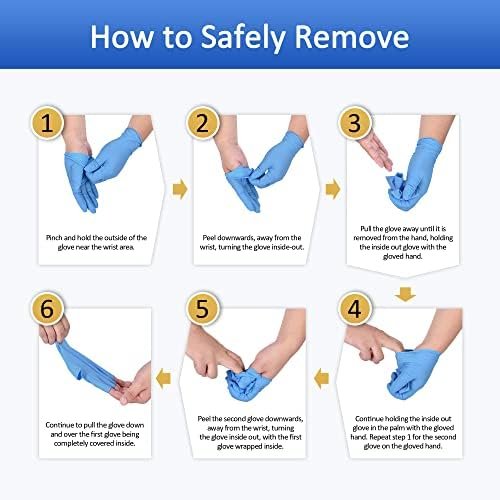 How to Safely Remove

1

Pinch and hold the outside of the glove near the wrist area.

2

Peel downwards, away from the wrist, turning the glove inside-out.

3

Pull the glove away until it is removed from the hand, holding the inside out glove with the gloved hand.

4

Continue holding the inside out glove in the palm with the gloved hand. Repeat step 1 for the second glove on the gloved hand.

5

Peel the second glove downwards, away from the wrist, turning the glove inside out, with the first glove wrapped inside.

6

Continue to pull the glove down and over the first glove being completely covered inside.