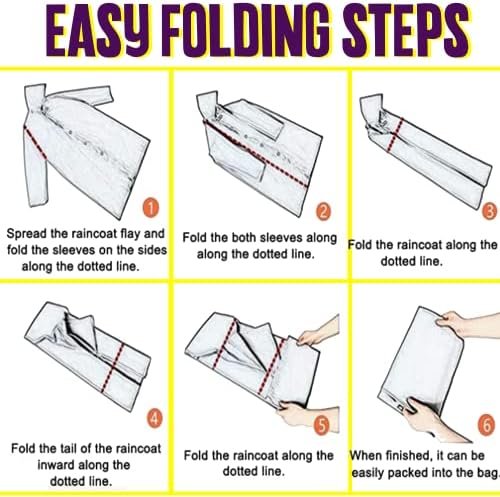 EASY FOLDING STEPS

1
Spread the raincoat flay and fold the sleeves on the sides along the dotted line.

2
Fold the both sleeves along along the dotted line.

3
Fold the raincoat along the dotted line.

4
Fold the tail of the raincoat inward along the dotted line.

5
Fold the raincoat along the dotted line.

6
When finished, it can be easily packed into the bag.