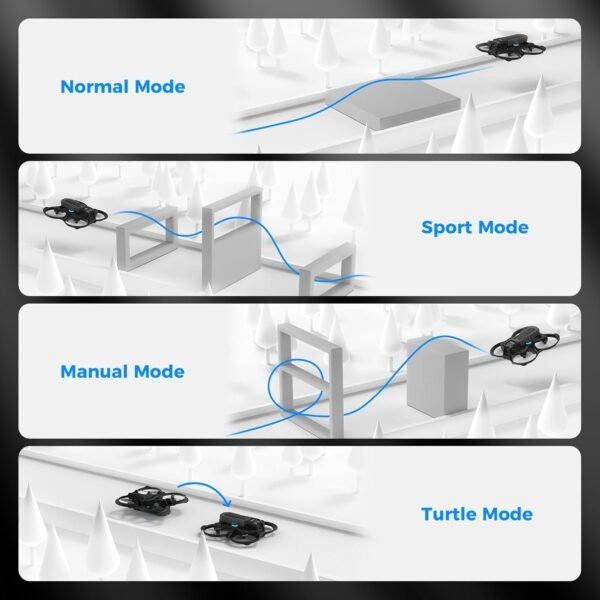 Normal Mode

Sport Mode

Manual Mode

Turtle Mode