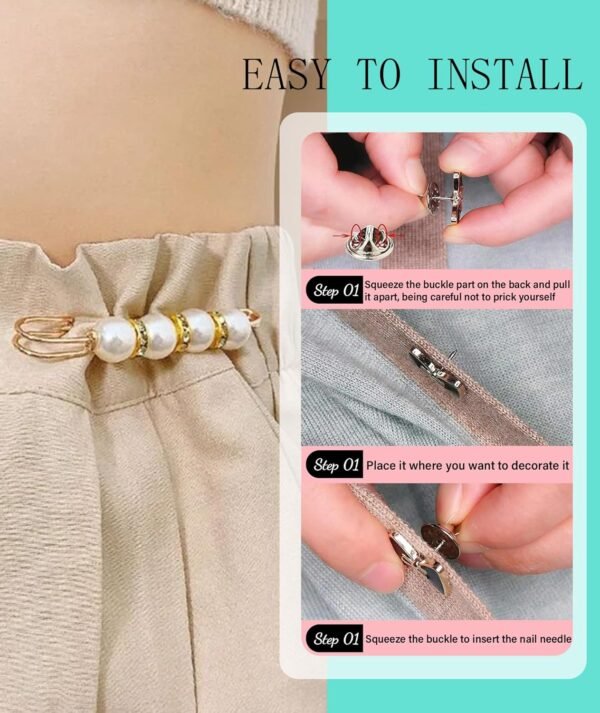 EASY TO INSTALL

Step 01 Squeeze the buckle part on the back and pull it apart, being careful not to prick yourself

Step 01 Place it where you want to decorate it

Step 01 Squeeze the buckle to insert the nail needle