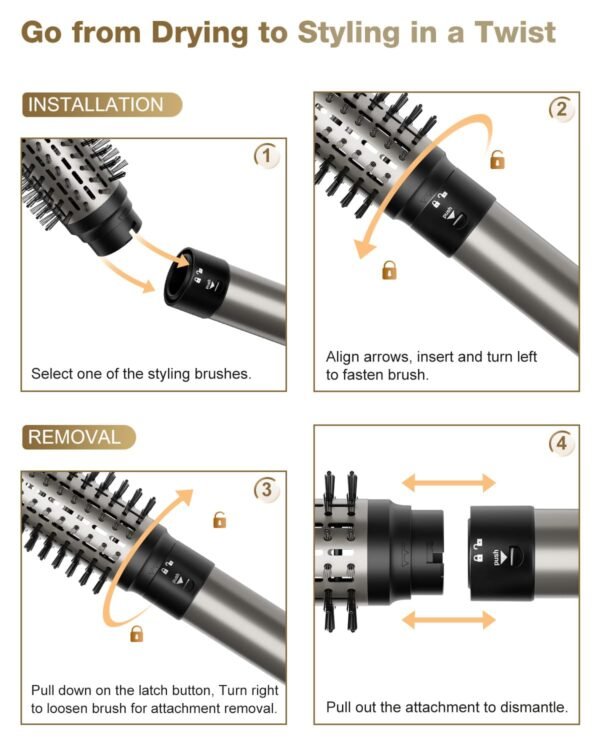 Go from Drying to Styling in a Twist

INSTALLATION

1

Select one of the styling brushes.

2

push

Align arrows, insert and turn left to fasten brush.

REMOVAL

3

Pull down on the latch button, Turn right to loosen brush for attachment removal.

4

push

Pull out the attachment to dismantle.