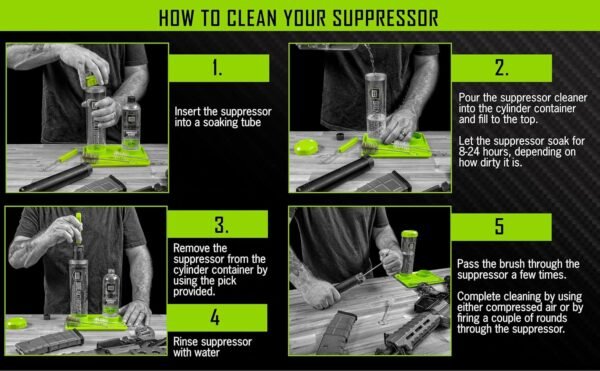 HOW TO CLEAN YOUR SUPPRESSOR

1.

Insert the suppressor into a soaking tube

2.

Pour the suppressor cleaner into the cylinder container and fill to the top.

Let the suppressor soak for 8-24 hours, depending on how dirty it is.

3.

Remove the suppressor from the cylinder container by using the pick provided.

4

Rinse suppressor with water

5

Pass the brush through the suppressor a few times.

Complete cleaning by using either compressed air or by firing a couple of rounds through the suppressor.