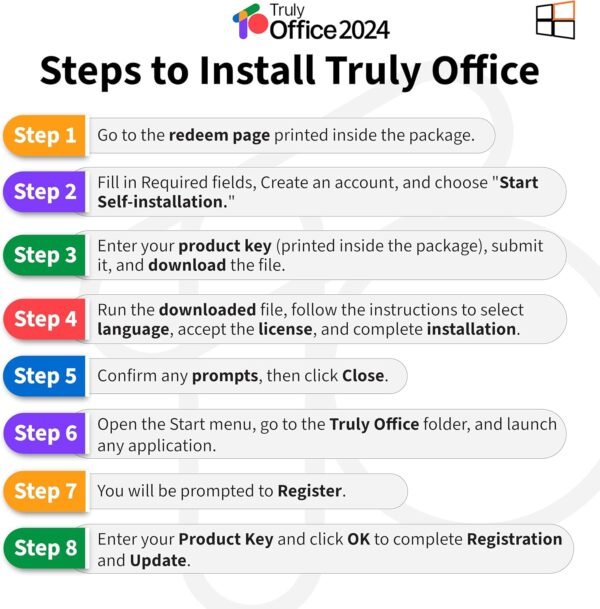 Truly Office 2024

Steps to Install Truly Office

Step 1 Go to the redeem page printed inside the package.

Step 2 Fill in Required fields, Create an account, and choose "Start Self-installation."

Step 3 Enter your product key (printed inside the package), submit it, and download the file.

Step 4 Run the downloaded file, follow the instructions to select language, accept the license, and complete installation.

Step 5 Confirm any prompts, then click Close.

Step 6 Open the Start menu, go to the Truly Office folder, and launch any application.

Step 7 You will be prompted to Register.

Step 8 Enter your Product Key and click OK to complete Registration and Update.